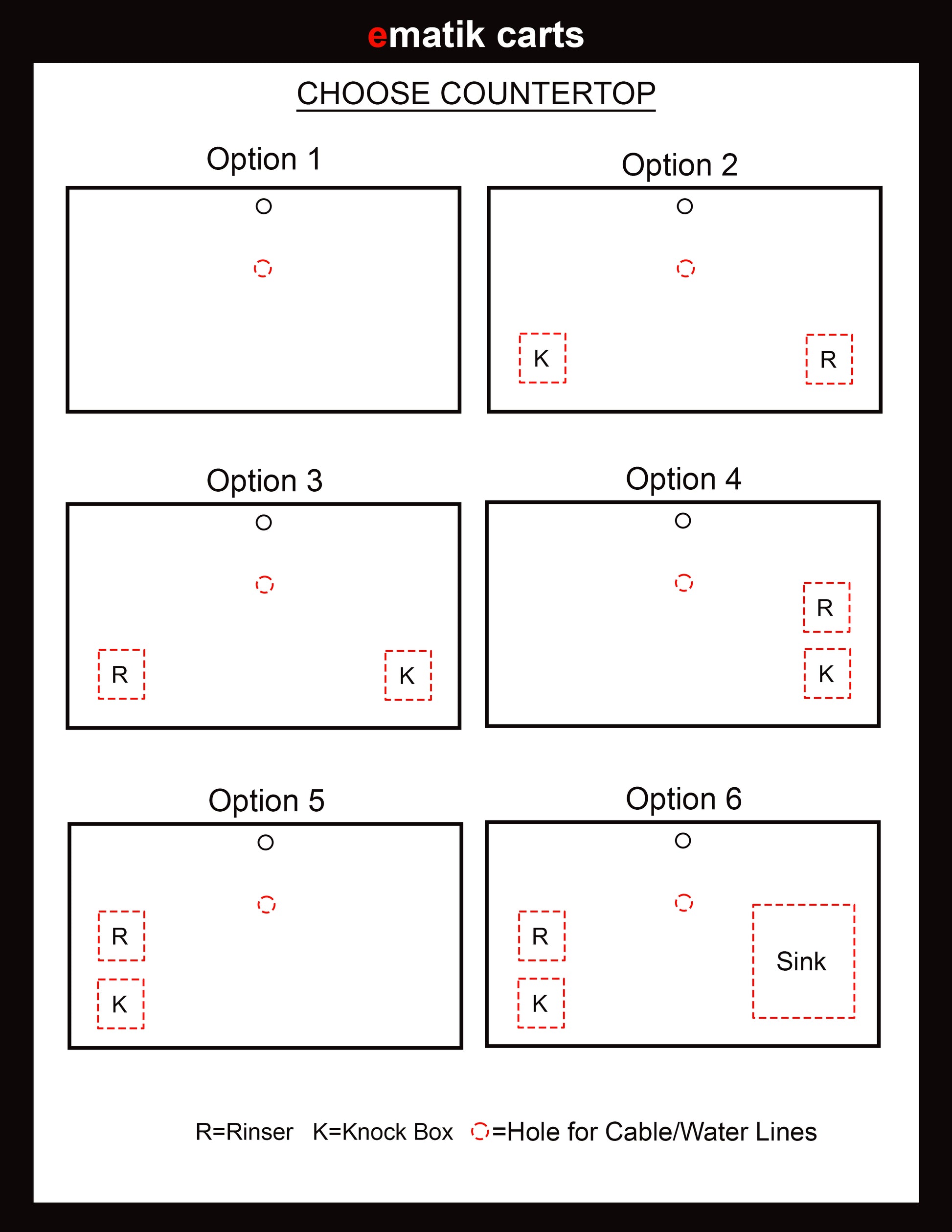 ematik carts

CHOOSE COUNTERTOP

Option 1

Option 2

K

R

Option 3

R

K

Option 4

R

K

Option 5

R

K

Option 6

R

K

Sink

R=Rinser K=Knock Box =Hole for Cable/Water Lines