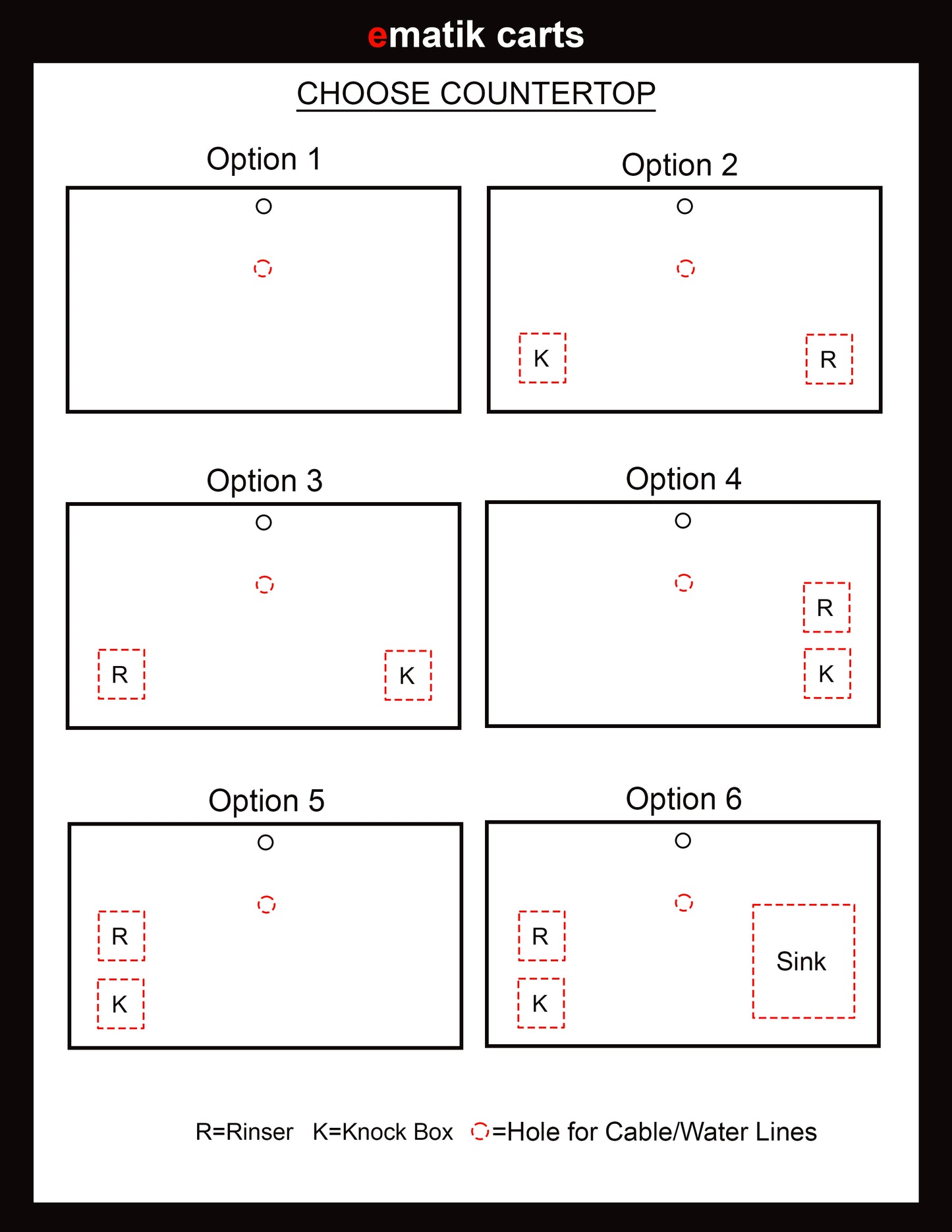 ematik carts

CHOOSE COUNTERTOP

Option 1

Option 2

K

R

Option 3

R

K

Option 4

R

K

Option 5

R

K

Option 6

R

K

Sink

R=Rinser K=Knock Box =Hole for Cable/Water Lines