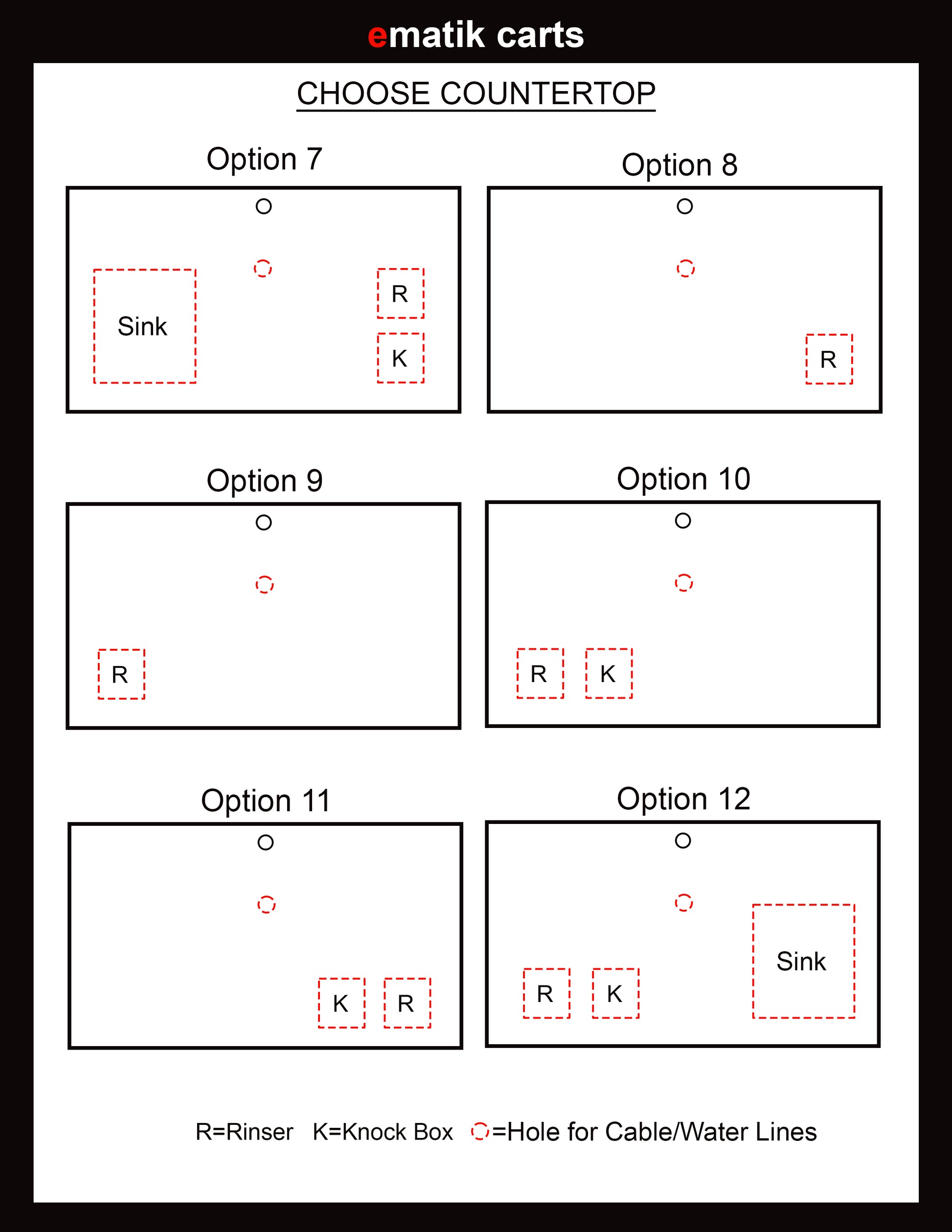 ematik carts

CHOOSE COUNTERTOP

Option 7

Sink

R

K

Option 8

R

Option 9

R

Option 10

R

K

Option 11

K

R

Option 12

R

K

Sink

R=Rinser K=Knock Box =Hole for Cable/Water Lines